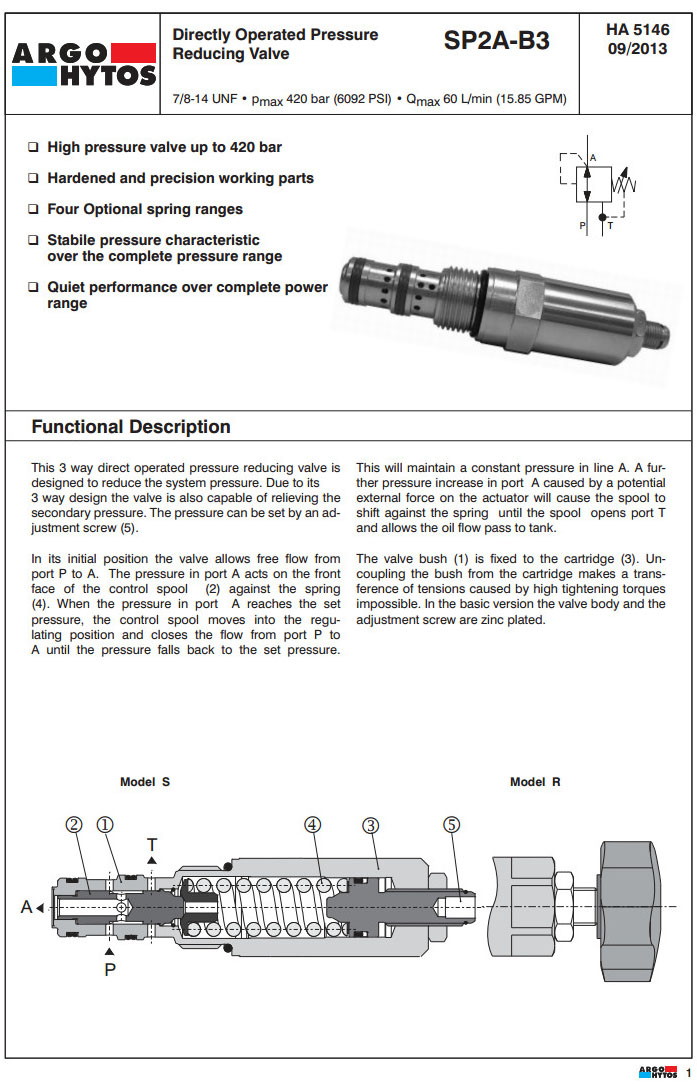 ARGO HYTOS

Directly Operated Pressure Reducing Valve

SP2A-B3

HA 5146
09/2013

7/8-14 UNF • $p_{max}$ 420 bar (6092 PSI) • $Q_{max}$ 60 L/min (15.85 GPM)

❑ High pressure valve up to 420 bar

❑ Hardened and precision working parts

❑ Four Optional spring ranges

❑ Stabile pressure characteristic over the complete pressure range

❑ Quiet performance over complete power range

A
P T

Functional Description

This 3 way direct operated pressure reducing valve is designed to reduce the system pressure. Due to its 3 way design the valve is also capable of relieving the secondary pressure. The pressure can be set by an adjustment screw (5).

In its initial position the valve allows free flow from port P to A. The pressure in port A acts on the front face of the control spool (2) against the spring (4). When the pressure in port A reaches the set pressure, the control spool moves into the regulating position and closes the flow from port P to A until the pressure falls back to the set pressure.

This will maintain a constant pressure in line A. A further pressure increase in port A caused by a potential external force on the actuator will cause the spool to shift against the spring until the spool opens port T and allows the oil flow pass to tank.

The valve bush (1) is fixed to the cartridge (3). Uncoupling the bush from the cartridge makes a transference of tensions caused by high tightening torques impossible. In the basic version the valve body and the adjustment screw are zinc plated.

Model S

Model R

② ① T ④ ③ ⑤

A

P

ARGO HYTOS 1