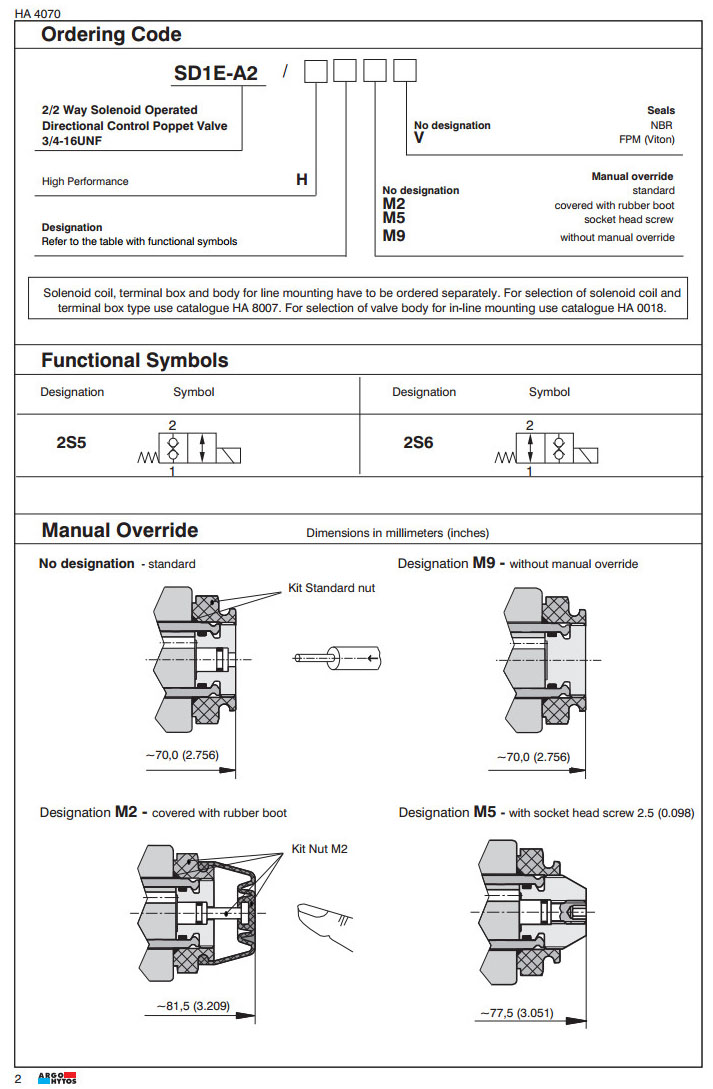 HA 4070

Ordering Code

SD1E-A2 /

2/2 Way Solenoid Operated Directional Control Poppet Valve 3/4-16UNF

High Performance H

Designation
Refer to the table with functional symbols

Seals
No designation NBR
V FPM (Viton)

Manual override
No designation standard
M2 covered with rubber boot
M5 socket head screw
M9 without manual override

Solenoid coil, terminal box and body for line mounting have to be ordered separately. For selection of solenoid coil and terminal box type use catalogue HA 8007. For selection of valve body for in-line mounting use catalogue HA 0018.

Functional Symbols

| Designation | Symbol | Designation | Symbol |
|---|---|---|---|
| 2S5 | 2 1 | 2S6 | 2 1 |

Manual Override

Dimensions in millimeters (inches)

No designation - standard

Kit Standard nut

~70,0 (2.756)

Designation M9 - without manual override

~70,0 (2.756)

Designation M2 - covered with rubber boot

Kit Nut M2

~81,5 (3.209)

Designation M5 - with socket head screw 2.5 (0.098)

~77,5 (3.051)

2 ARGO HYTOS